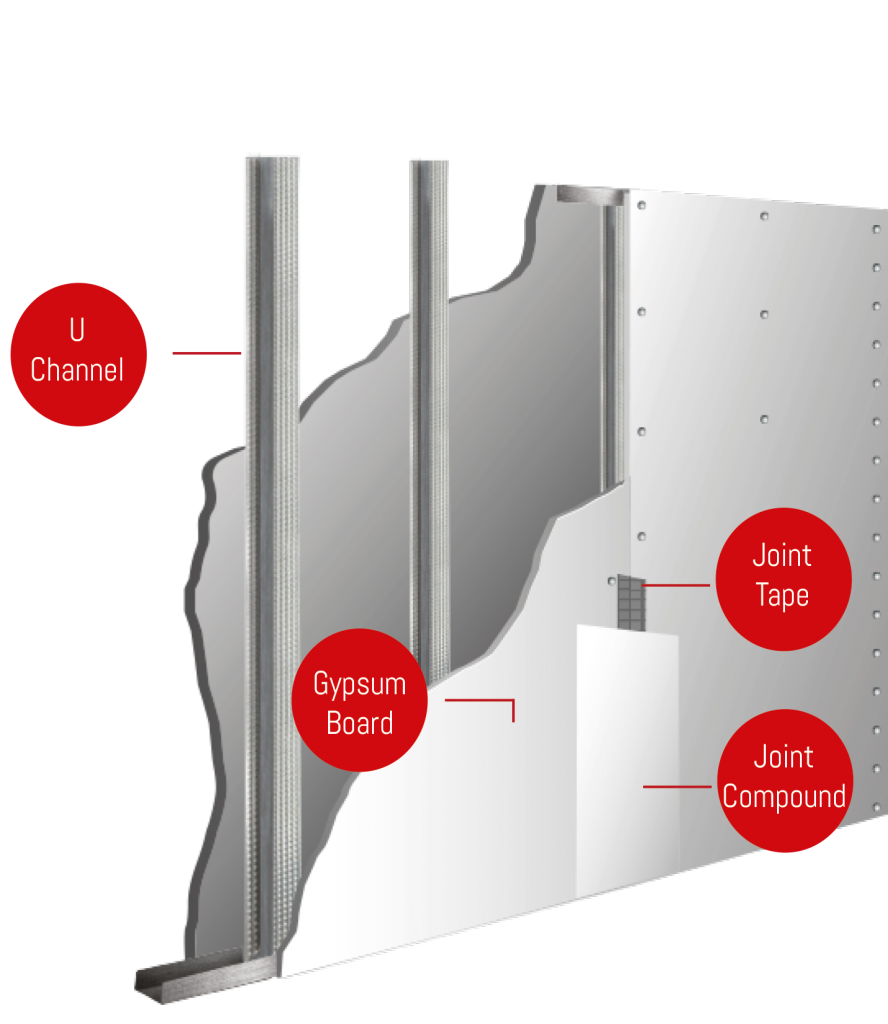 U Channel

Joint Tape

Gypsum Board

Joint Compound